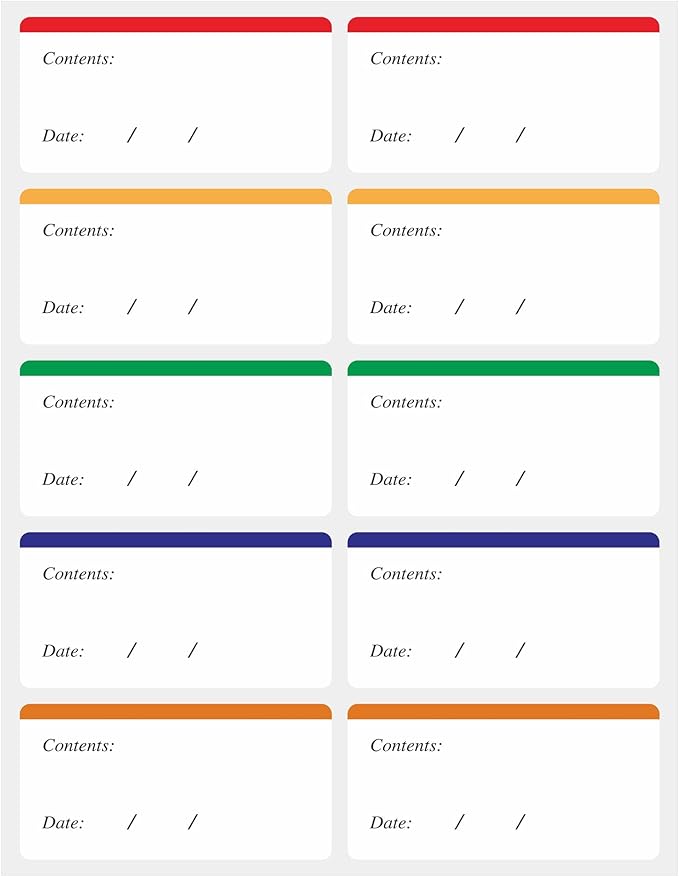 Contents:

Date: / /

Contents:

Date: / /

Contents:

Date: / /

Contents:

Date: / /

Contents:

Date: / /

Contents:

Date: / /

Contents:

Date: / /

Contents:

Date: / /

Contents:

Date: / /

Contents:

Date: / /