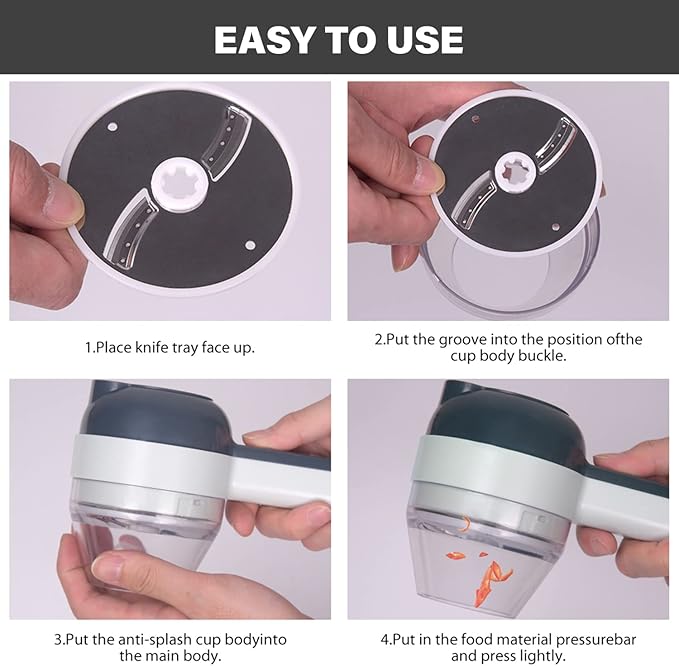 EASY TO USE

1.Place knife tray face up.

2.Put the groove into the position ofthe cup body buckle.

3.Put the anti-splash cup bodyinto the main body.

4.Put in the food material pressurebar and press lightly.