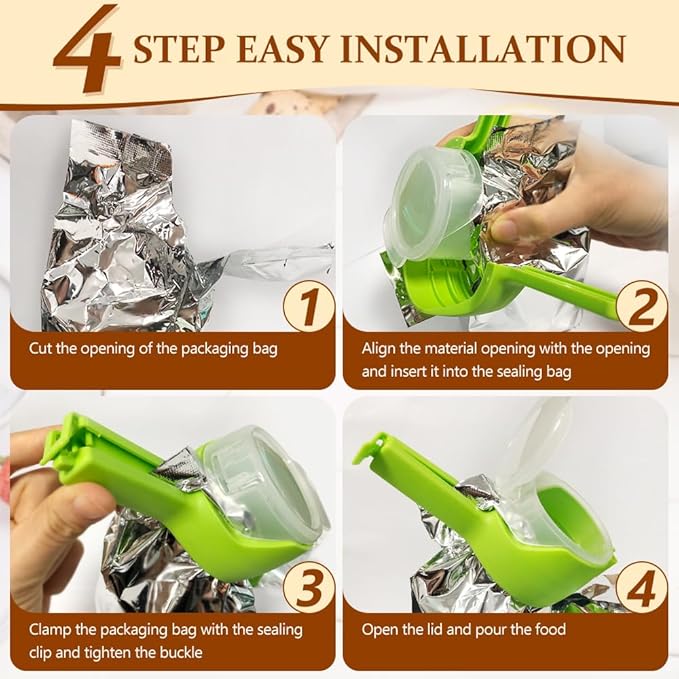 4 STEP EASY INSTALLATION

1
Cut the opening of the packaging bag

2
Align the material opening with the opening and insert it into the sealing bag

3
Clamp the packaging bag with the sealing clip and tighten the buckle

4
Open the lid and pour the food