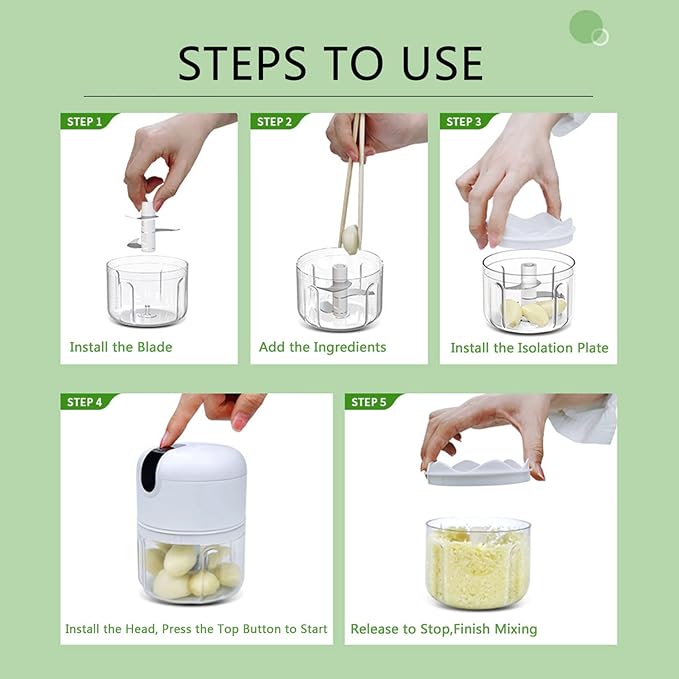 STEPS TO USE

STEP 1
Install the Blade

STEP 2
Add the Ingredients

STEP 3
Install the Isolation Plate

STEP 4
Install the Head, Press the Top Button to Start

STEP 5
Release to Stop,Finish Mixing