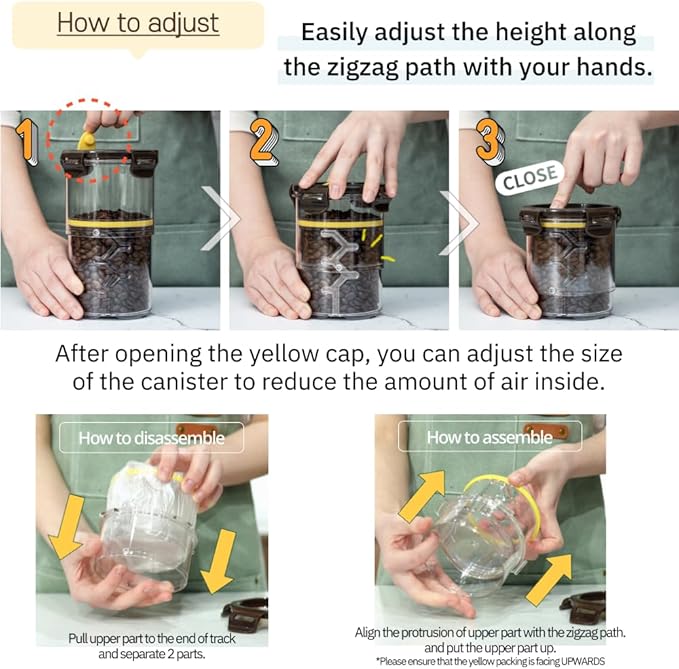 How to adjust

Easily adjust the height along the zigzag path with your hands.

1

2

3

CLOSE

After opening the yellow cap, you can adjust the size of the canister to reduce the amount of air inside.

How to disassemble

Pull upper part to the end of track and separate 2 parts.

How to assemble

Align the protrusion of upper part with the zigzag path. and put the upper part up.
*Please ensure that the yellow packing is facing UPWARDS