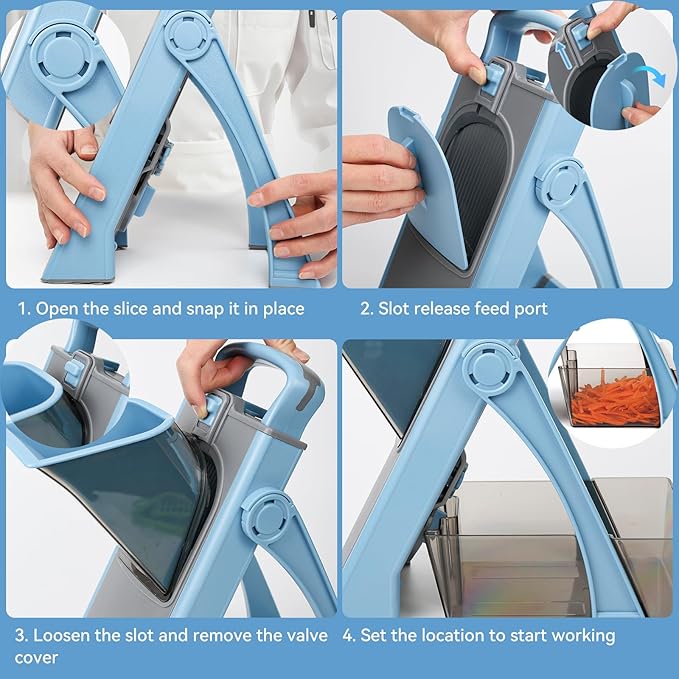 1. Open the slice and snap it in place

2. Slot release feed port

3. Loosen the slot and remove the valve cover

4. Set the location to start working