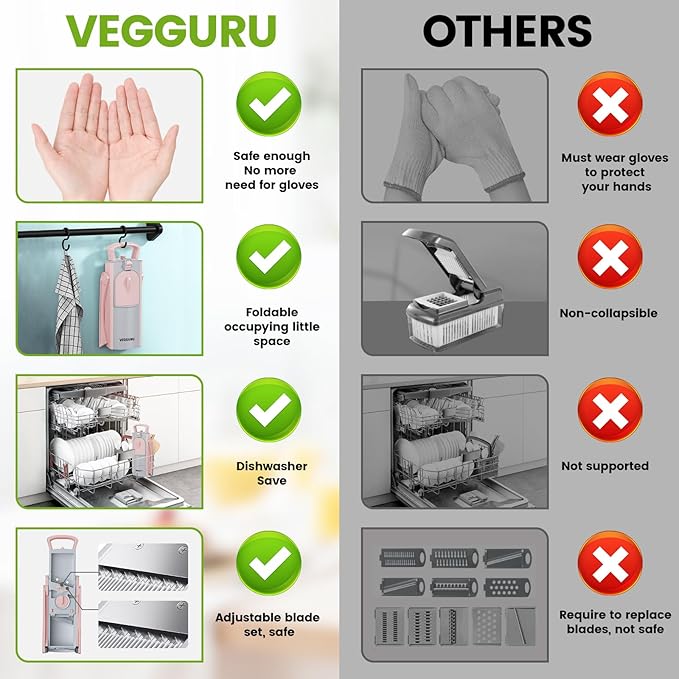 VEGGURU

Safe enough No more need for gloves

VEGGURU

Foldable occupying little space

Dishwasher Save

Adjustable blade set, safe

OTHERS

Must wear gloves to protect your hands

Non-collapsible

Not supported

Require to replace blades, not safe