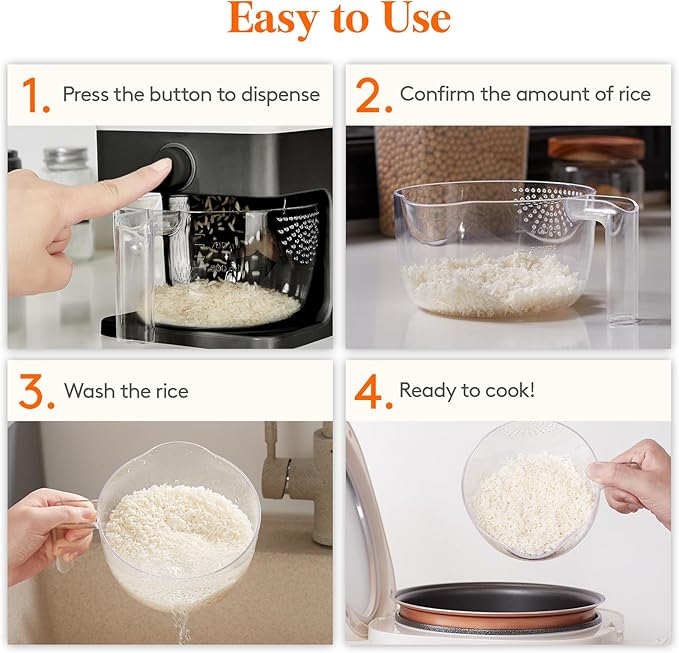 Easy to Use

1. Press the button to dispense

2. Confirm the amount of rice

3. Wash the rice

4. Ready to cook!