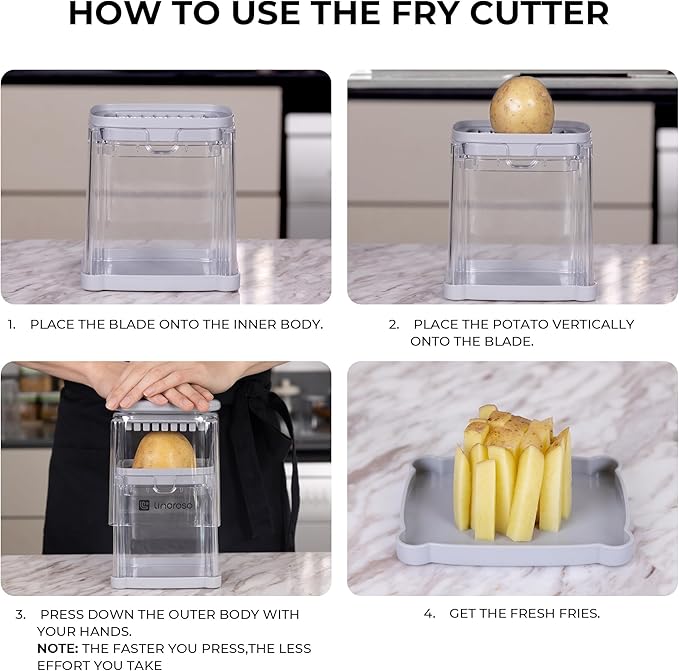 HOW TO USE THE FRY CUTTER

1. PLACE THE BLADE ONTO THE INNER BODY.

2. PLACE THE POTATO VERTICALLY ONTO THE BLADE.

linoroso

3. PRESS DOWN THE OUTER BODY WITH YOUR HANDS.
NOTE: THE FASTER YOU PRESS,THE LESS EFFORT YOU TAKE

4. GET THE FRESH FRIES.