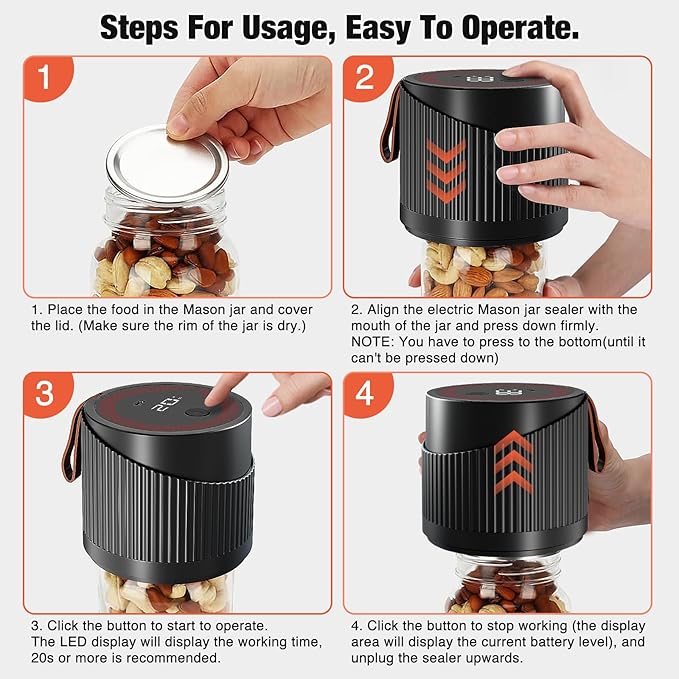 Steps For Usage, Easy To Operate.

1

1. Place the food in the Mason jar and cover the lid. (Make sure the rim of the jar is dry.)

2

2. Align the electric Mason jar sealer with the mouth of the jar and press down firmly.
NOTE: You have to press to the bottom(until it can't be pressed down)

3

20

3. Click the button to start to operate.
The LED display will display the working time, 20s or more is recommended.

4

4. Click the button to stop working (the display area will display the current battery level), and unplug the sealer upwards.