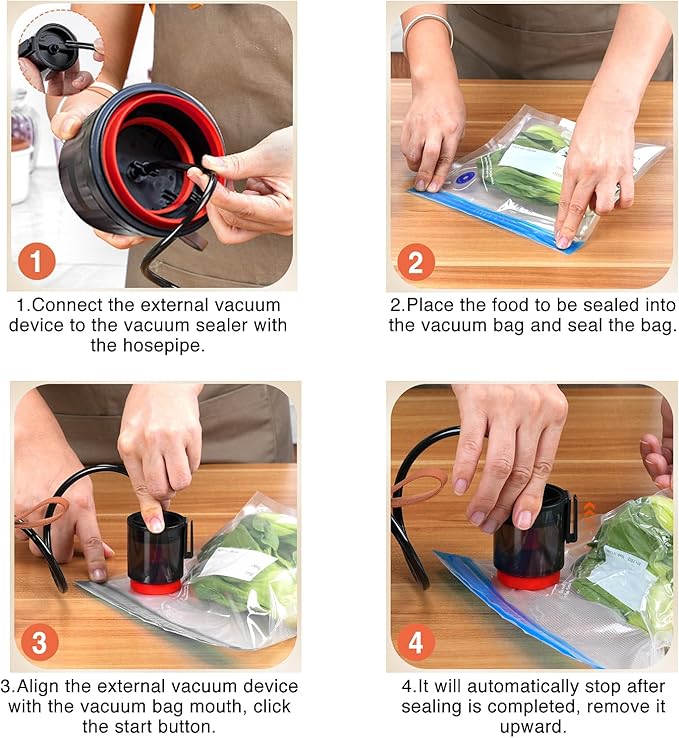 1

1.Connect the external vacuum device to the vacuum sealer with the hosepipe.

2

2.Place the food to be sealed into the vacuum bag and seal the bag.

3

3.Align the external vacuum device with the vacuum bag mouth, click the start button.

4

4.It will automatically stop after sealing is completed, remove it upward.