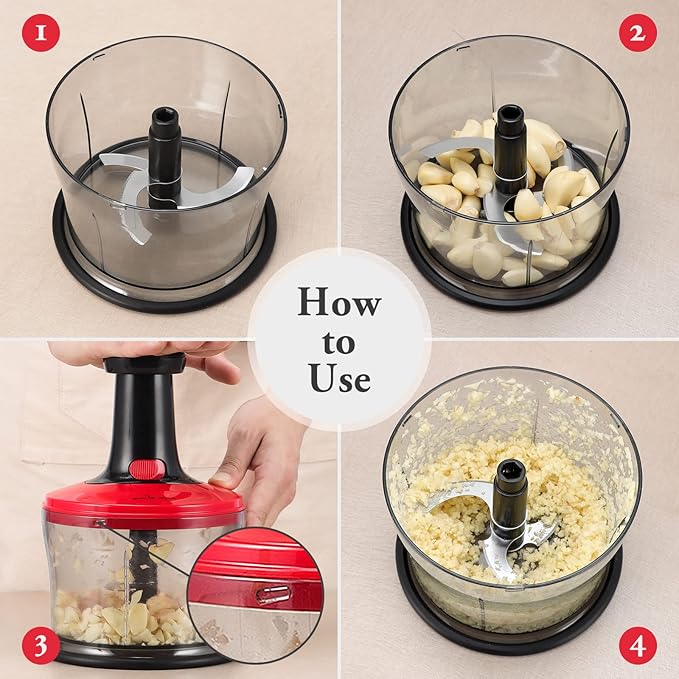 1

2

How to Use

3

4