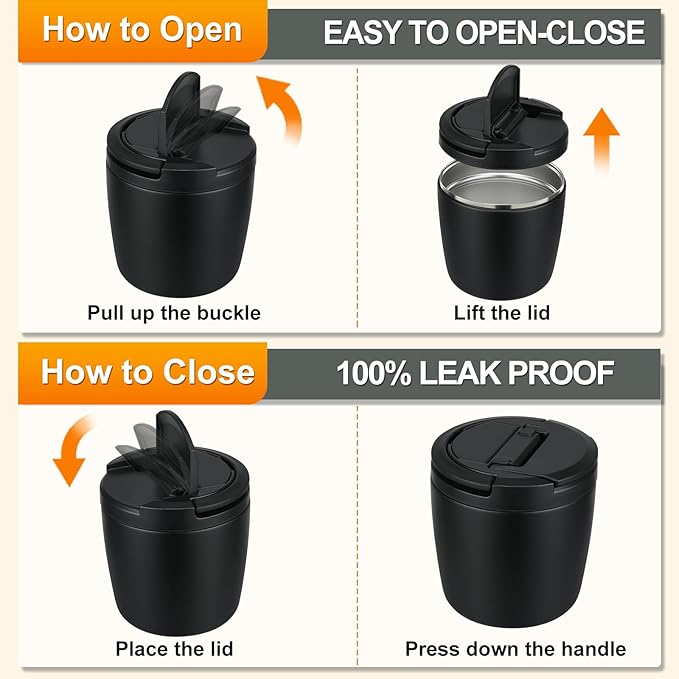 How to Open

EASY TO OPEN-CLOSE

Pull up the buckle

Lift the lid

How to Close

100% LEAK PROOF

Place the lid

Press down the handle