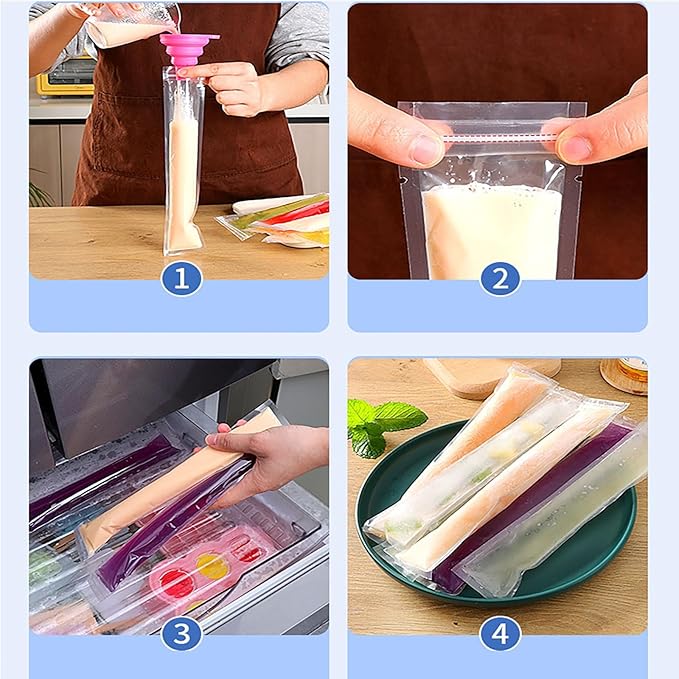 1

2

3

4