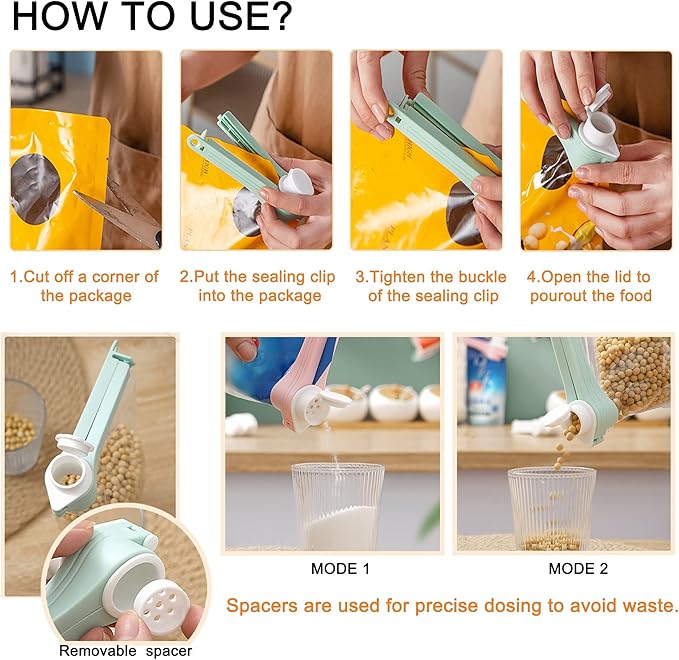 HOW TO USE?

1.Cut off a corner of the package

2.Put the sealing clip into the package

3.Tighten the buckle of the sealing clip

4.Open the lid to pourout the food

MODE 1

MODE 2

Spacers are used for precise dosing to avoid waste.

Removable spacer