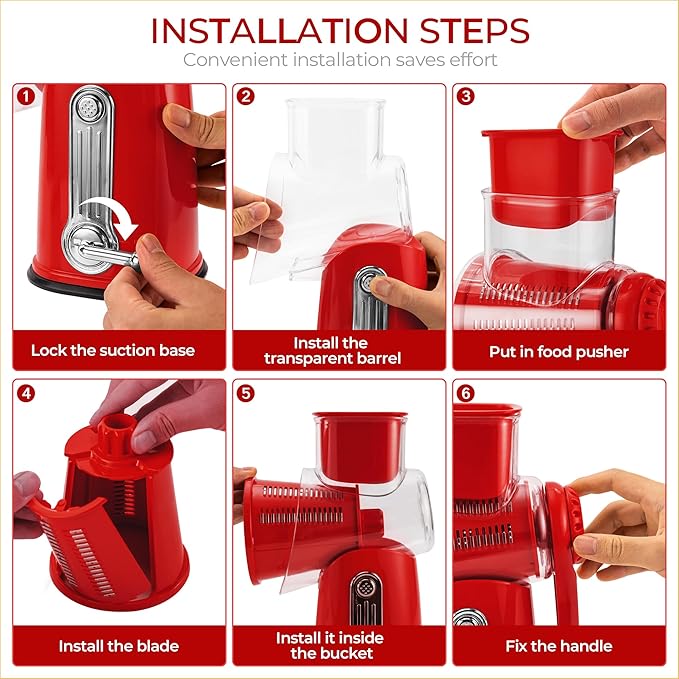 INSTALLATION STEPS

Convenient installation saves effort

1
Lock the suction base

2
Install the transparent barrel

3
Put in food pusher

4
Install the blade

5
Install it inside the bucket

6
Fix the handle