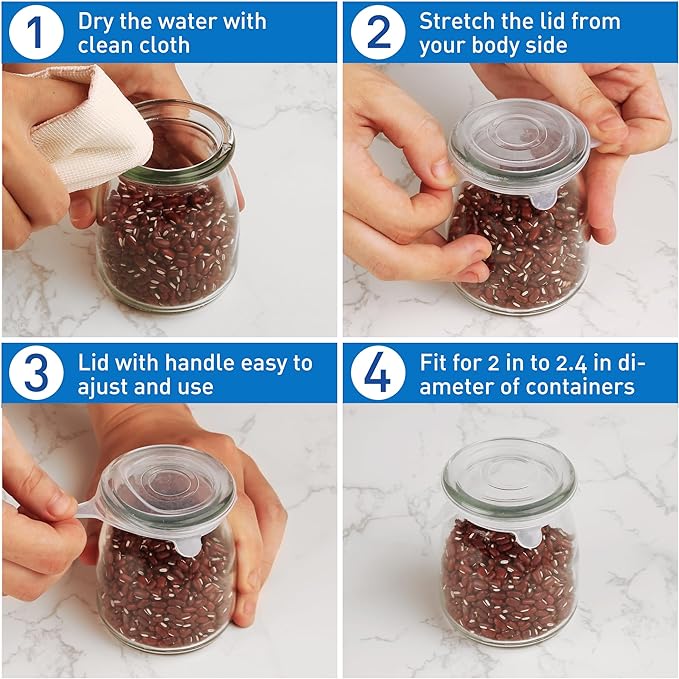 1 Dry the water with clean cloth

2 Stretch the lid from your body side

3 Lid with handle easy to ajust and use

4 Fit for 2 in to 2.4 in diameter of containers