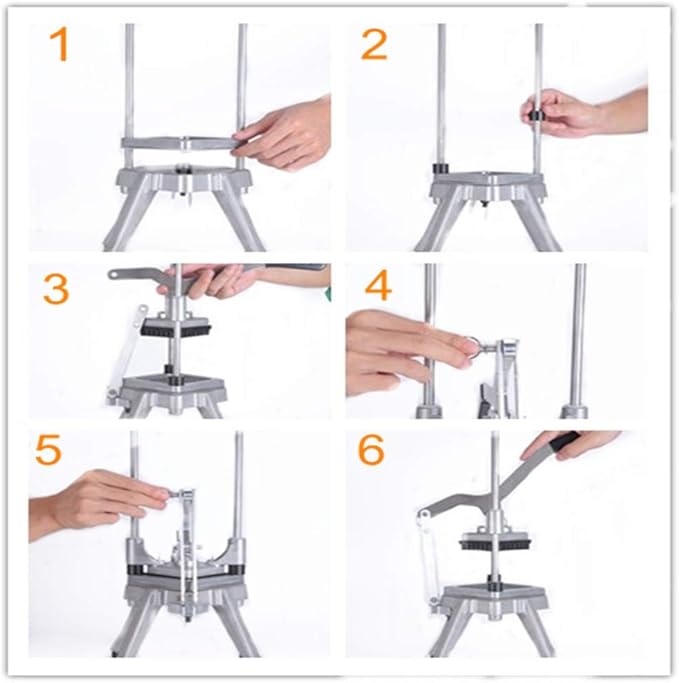 1

2

3

4

5

6