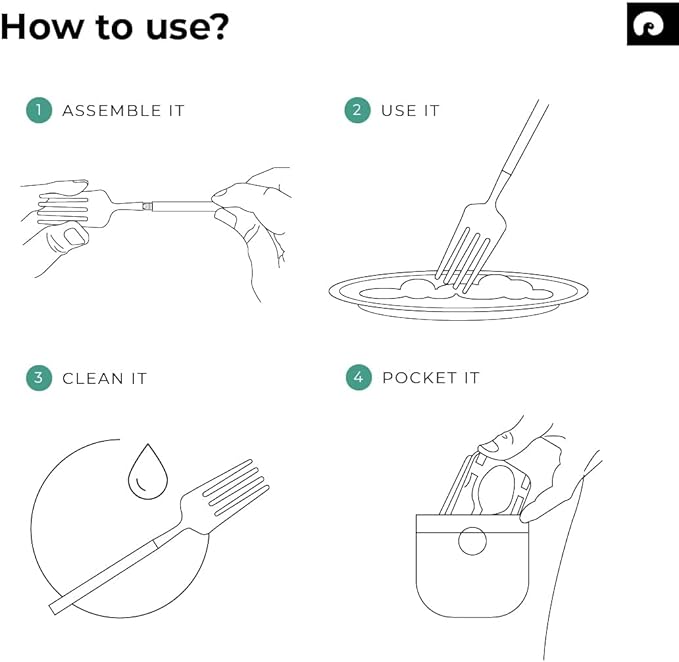 How to use?

1 ASSEMBLE IT

2 USE IT

3 CLEAN IT

4 POCKET IT