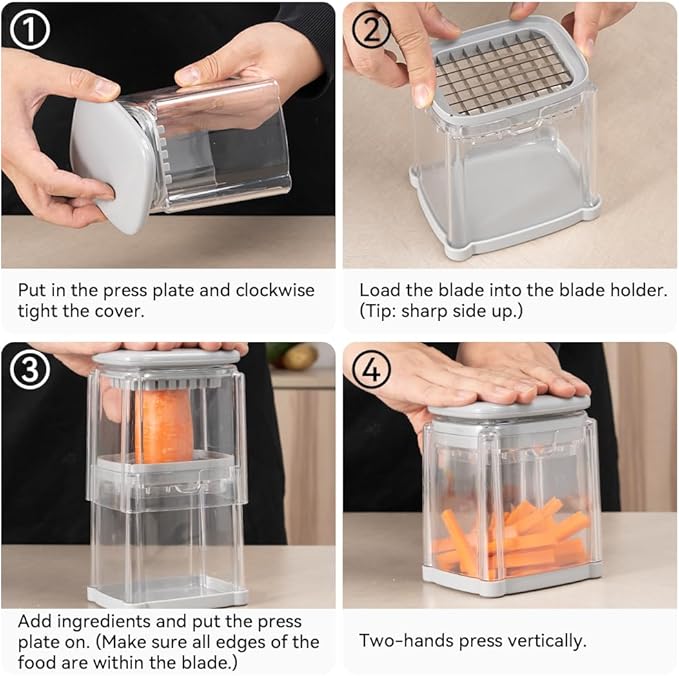 ①

Put in the press plate and clockwise tight the cover.

②

Load the blade into the blade holder. (Tip: sharp side up.)

③

Add ingredients and put the press plate on. (Make sure all edges of the food are within the blade.)

④

Two-hands press vertically.