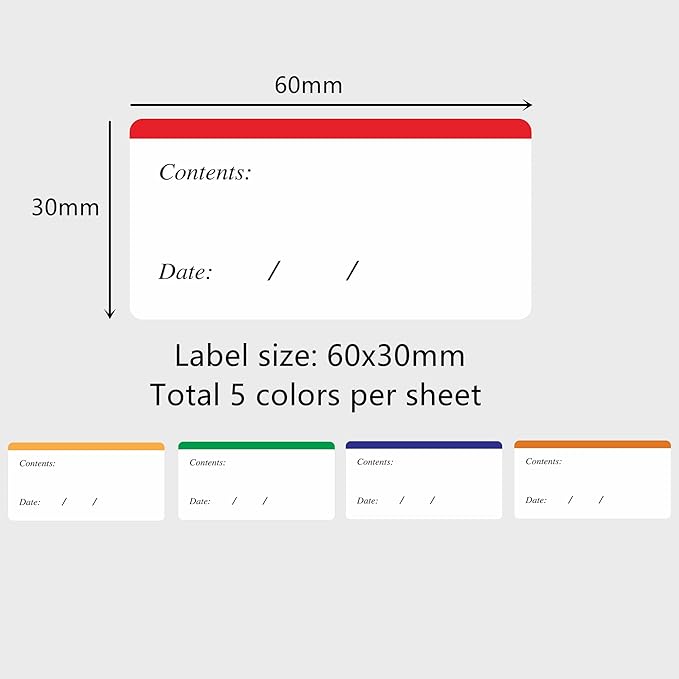 60mm

30mm

Contents:

Date: / /

Label size: 60x30mm
Total 5 colors per sheet

Contents:

Date: / /

Contents:

Date: / /

Contents:

Date: / /

Contents:

Date: / /