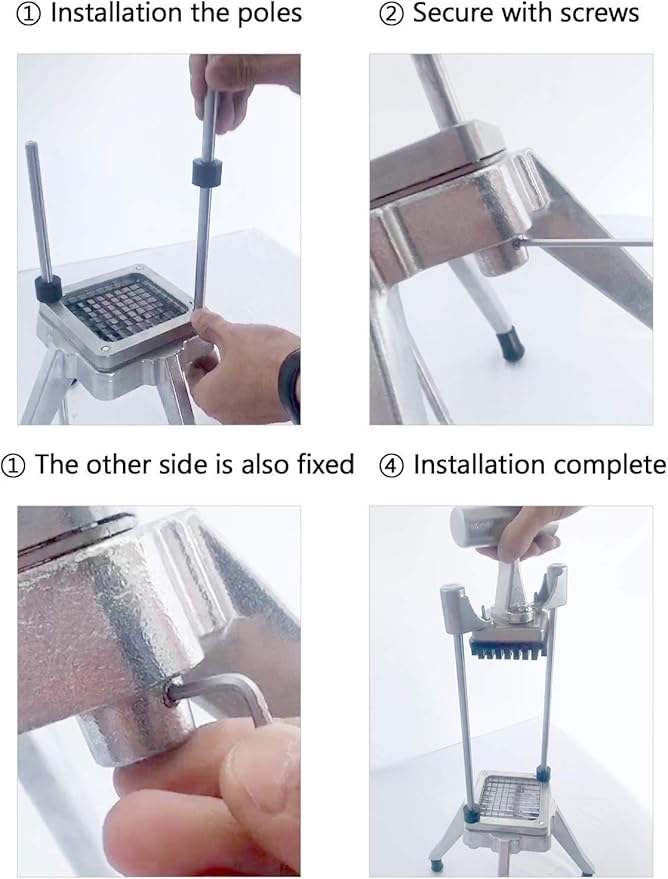 ① Installation the poles

② Secure with screws

① The other side is also fixed

④ Installation complete