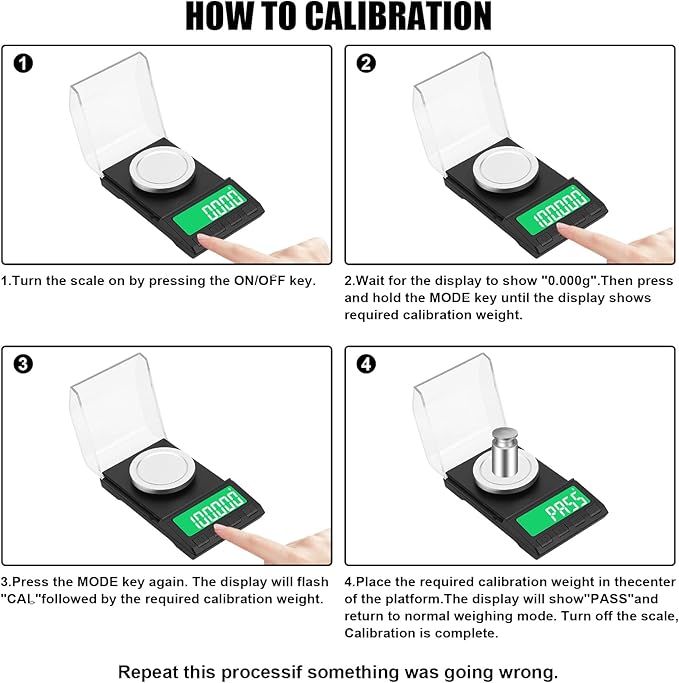 HOW TO CALIBRATION

1

0.000

1.Turn the scale on by pressing the ON/OFF key.

2

100.000

2.Wait for the display to show "0.000g".Then press and hold the MODE key until the display shows required calibration weight.

3

100.000

3.Press the MODE key again. The display will flash "CAL"followed by the required calibration weight.

4

PASS

4.Place the required calibration weight in thecenter of the platform.The display will show"PASS"and return to normal weighing mode. Turn off the scale, Calibration is complete.

Repeat this processif something was going wrong.