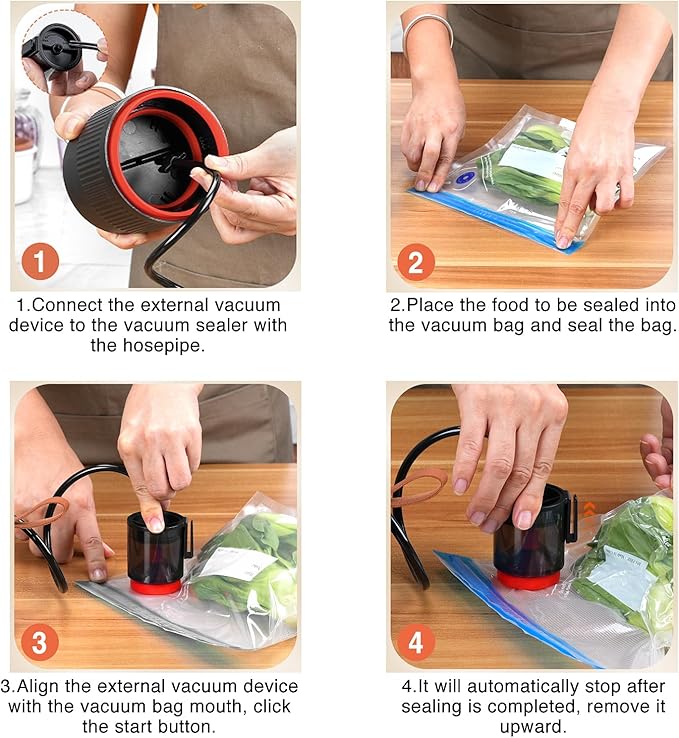 1

1.Connect the external vacuum device to the vacuum sealer with the hosepipe.

2

2.Place the food to be sealed into the vacuum bag and seal the bag.

3

3.Align the external vacuum device with the vacuum bag mouth, click the start button.

4

4.It will automatically stop after sealing is completed, remove it upward.