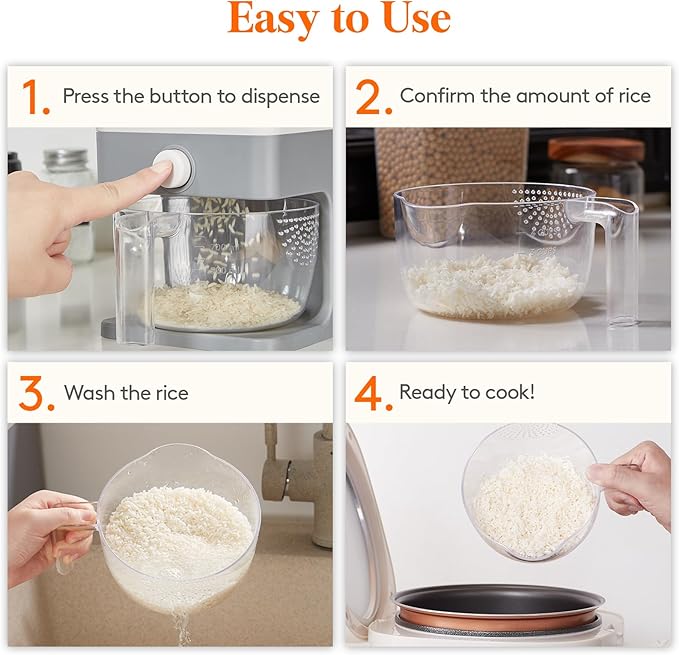 Easy to Use

1. Press the button to dispense

2. Confirm the amount of rice

3. Wash the rice

4. Ready to cook!