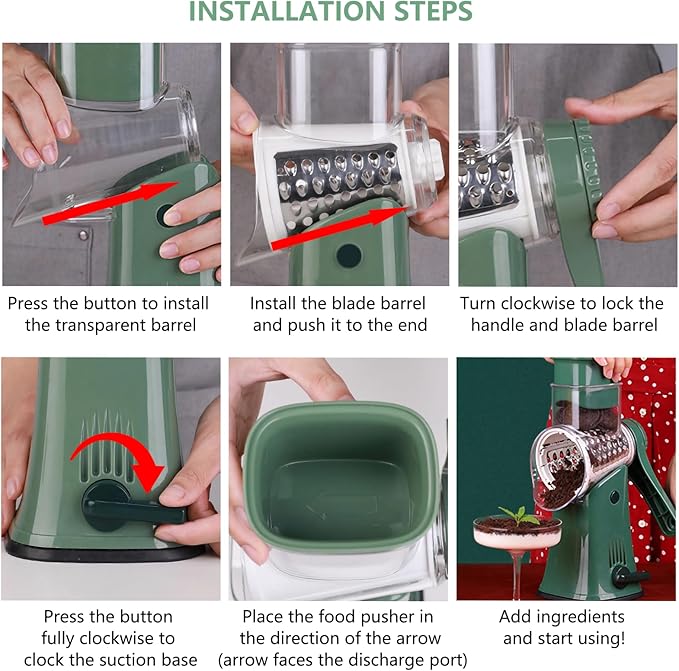 INSTALLATION STEPS

Press the button to install the transparent barrel

Install the blade barrel and push it to the end

Turn clockwise to lock the handle and blade barrel

Press the button fully clockwise to clock the suction base

Place the food pusher in the direction of the arrow (arrow faces the discharge port)

Add ingredients and start using!