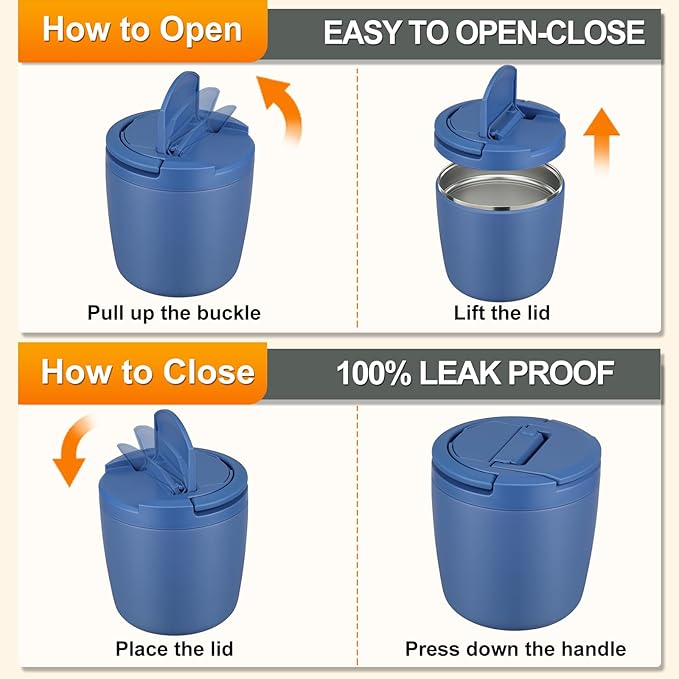 How to Open

EASY TO OPEN-CLOSE

Pull up the buckle

Lift the lid

How to Close

100% LEAK PROOF

Place the lid

Press down the handle