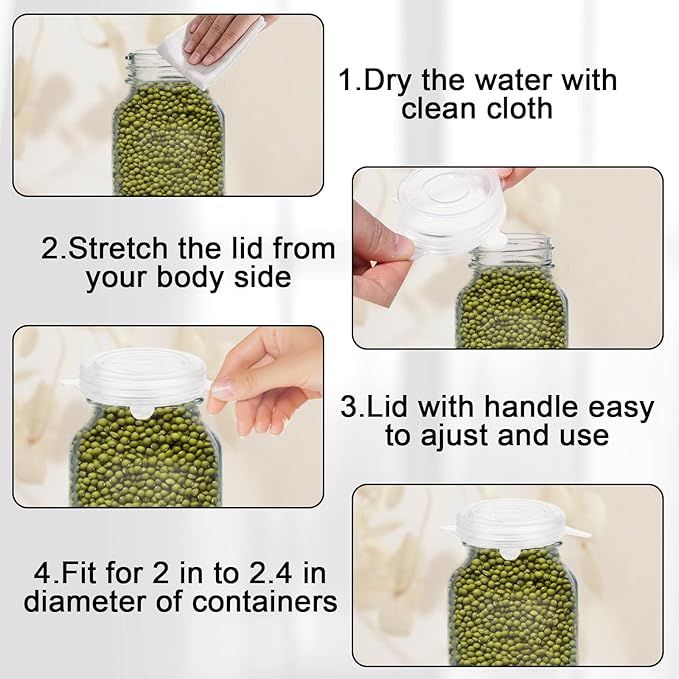 1.Dry the water with clean cloth

2.Stretch the lid from your body side

3.Lid with handle easy to ajust and use

4.Fit for 2 in to 2.4 in diameter of containers