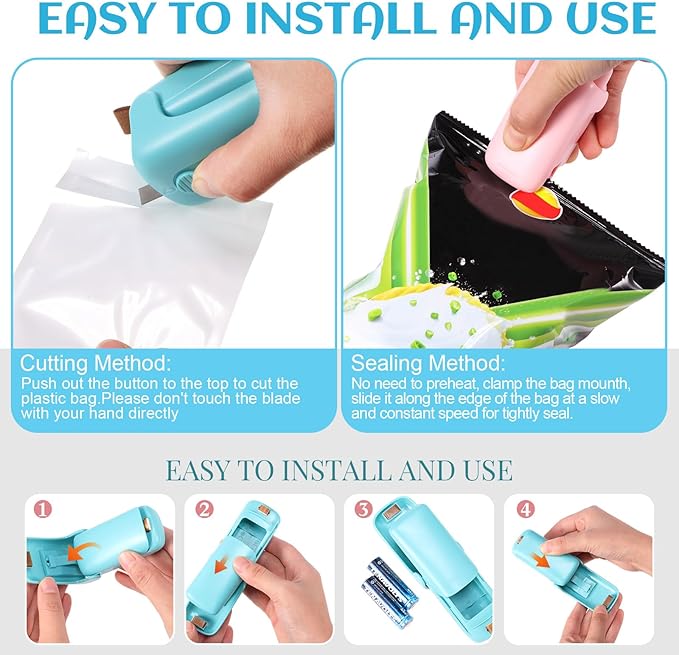 EASY TO INSTALL AND USE

Cutting Method:
Push out the button to the top to cut the plastic bag.Please don't touch the blade with your hand directly

Sealing Method:
No need to preheat, clamp the bag mounth, slide it along the edge of the bag at a slow and constant speed for tightly seal.

EASY TO INSTALL AND USE

1

2

3

4