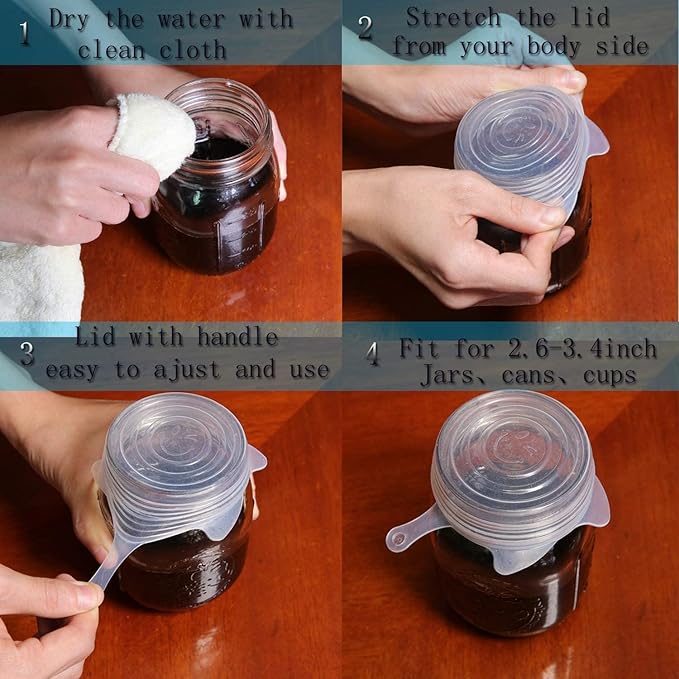 1 Dry the water with clean cloth

2 Stretch the lid from your body side

3 Lid with handle easy to ajust and use

4 Fit for 2.6-3.4inch Jars、cans、cups