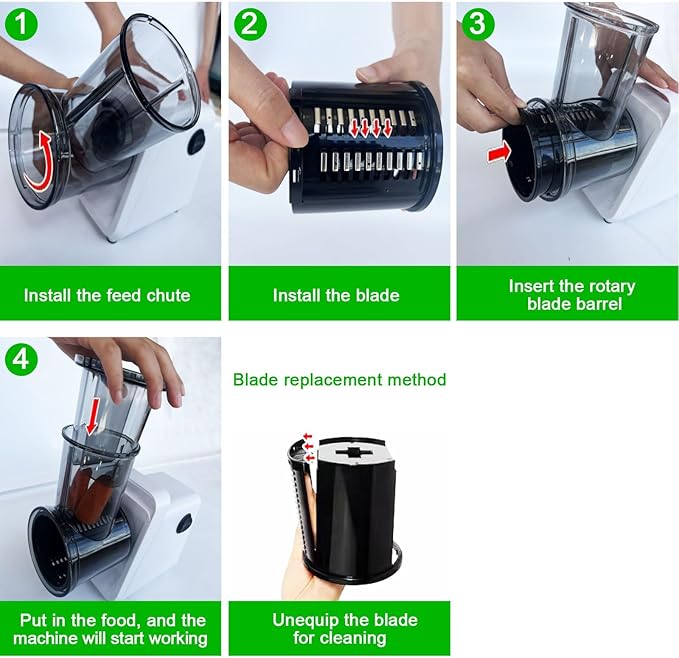 1

Install the feed chute

2

Install the blade

3

Insert the rotary blade barrel

4

Put in the food, and the machine will start working

Blade replacement method

Unequip the blade for cleaning