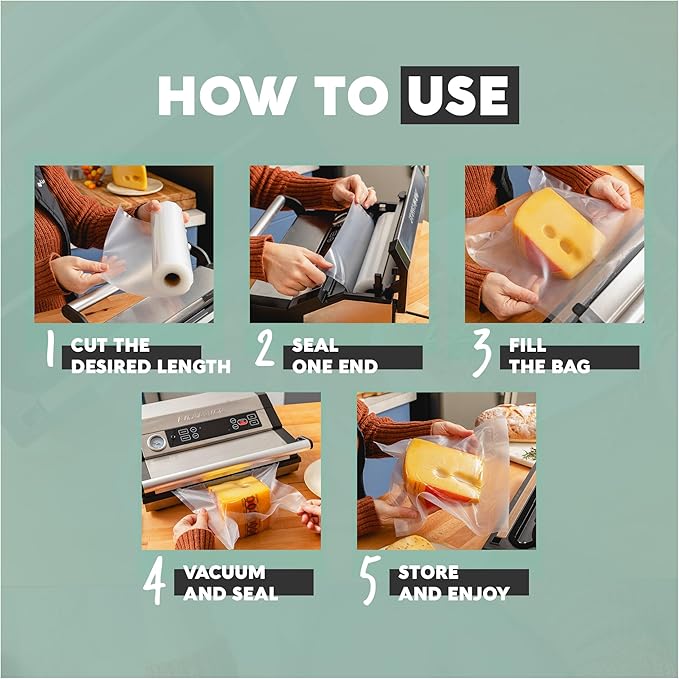 HOW TO USE

1 CUT THE DESIRED LENGTH

2 SEAL ONE END

3 FILL THE BAG

4 VACUUM AND SEAL

5 STORE AND ENJOY