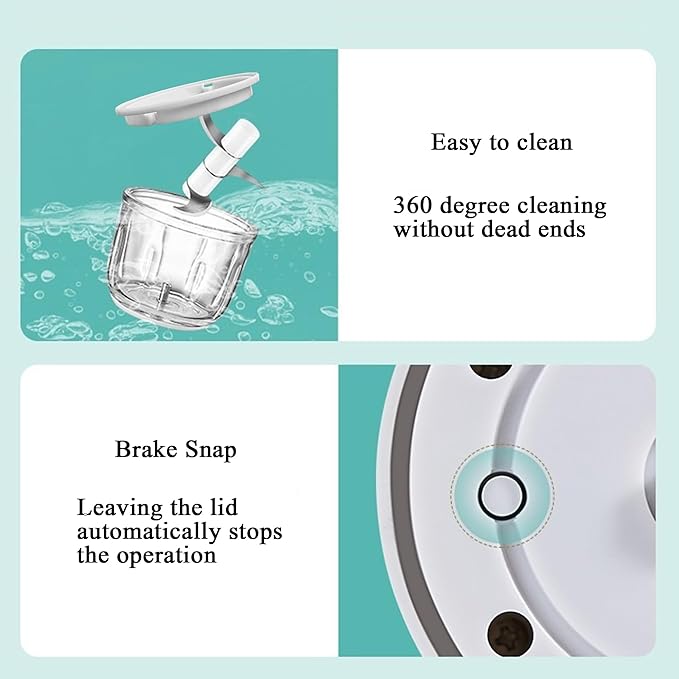 Easy to clean

360 degree cleaning without dead ends

Brake Snap

Leaving the lid automatically stops the operation