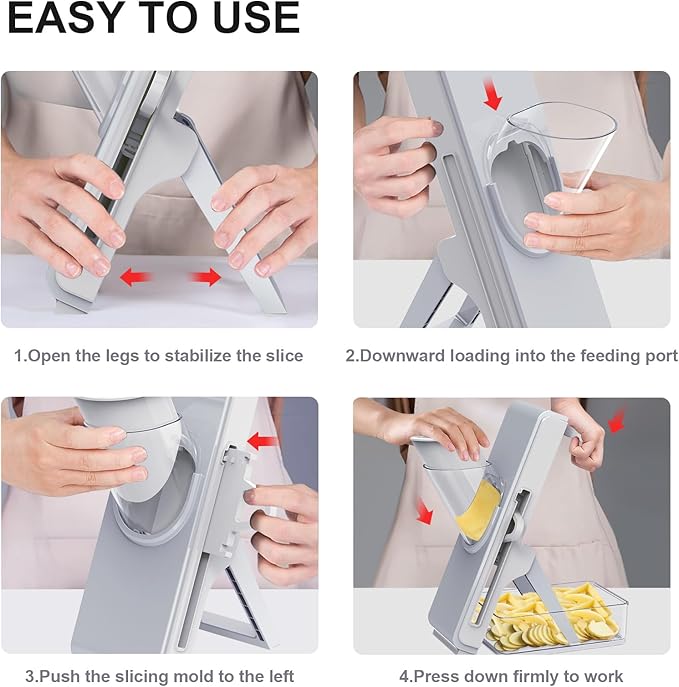 EASY TO USE

1.Open the legs to stabilize the slice

2.Downward loading into the feeding port

3.Push the slicing mold to the left

4.Press down firmly to work