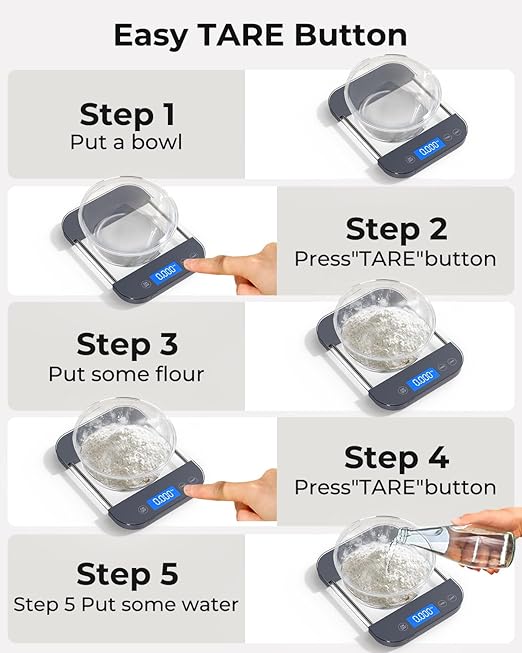 Easy TARE Button

Step 1
Put a bowl

0.000

Step 2
Press"TARE"button

0.000

Step 3
Put some flour

0.000

Step 4
Press"TARE"button

0.000

Step 5
Step 5 Put some water

0.000