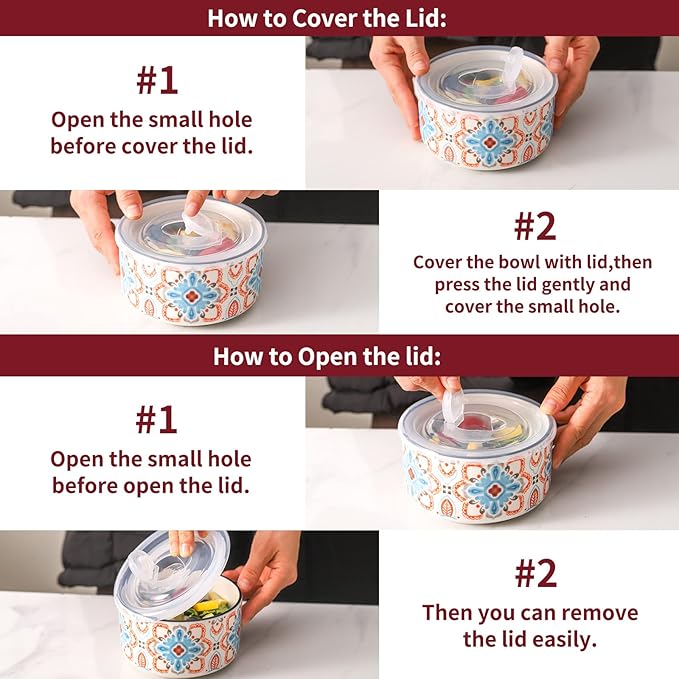 How to Cover the Lid:

#1
Open the small hole before cover the lid.

#2
Cover the bowl with lid,then press the lid gently and cover the small hole.

How to Open the lid:

#1
Open the small hole before open the lid.

#2
Then you can remove the lid easily.