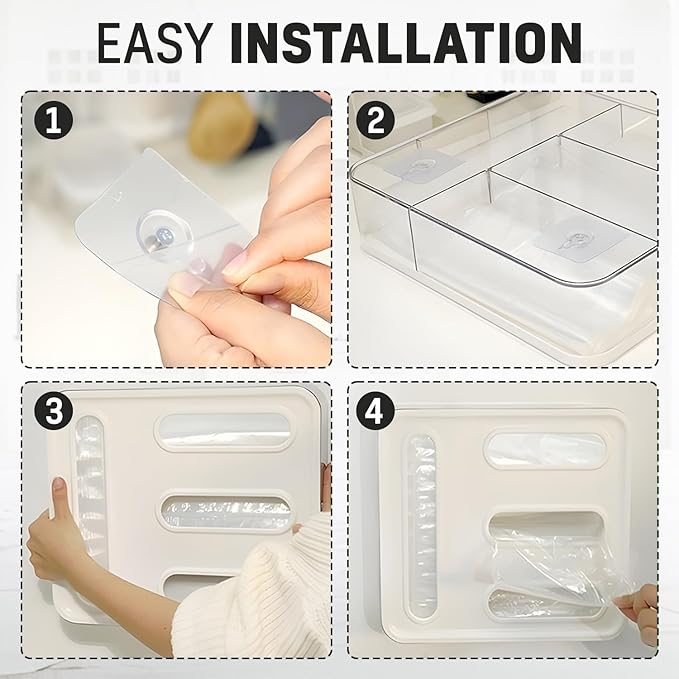 EASY INSTALLATION

1

2

3

4