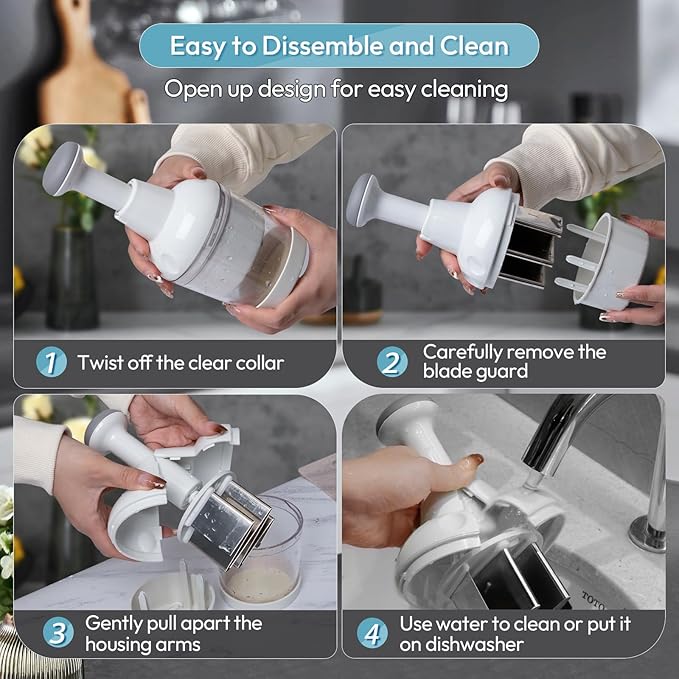 Easy to Dissemble and Clean

Open up design for easy cleaning

1 Twist off the clear collar

2 Carefully remove the blade guard

3 Gently pull apart the housing arms

4 Use water to clean or put it on dishwasher

TOTO