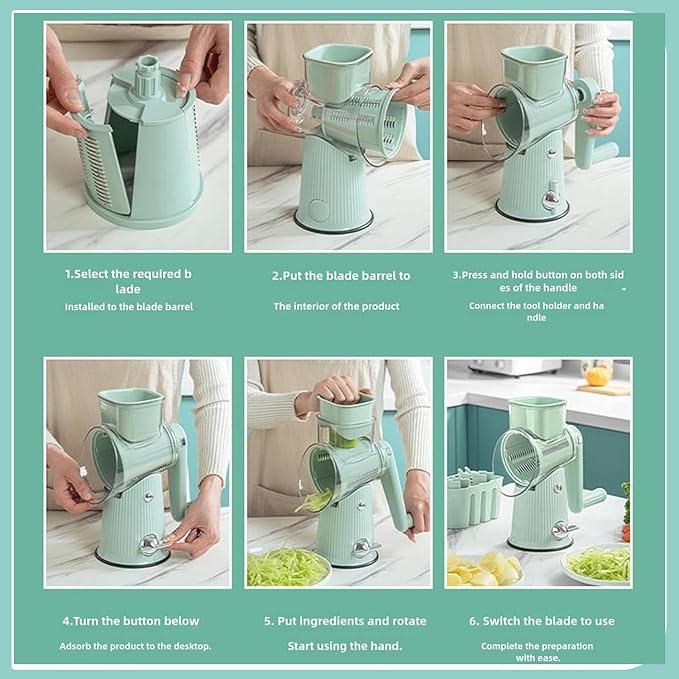 1.Select the required b lade

Installed to the blade barrel

2.Put the blade barrel to

The interior of the product

3.Press and hold button on both sid es of the handle -

Connect the tool holder and ha ndle

4.Turn the button below

Adsorb the product to the desktop.

5. Put ingredients and rotate

Start using the hand.

6. Switch the blade to use

Complete the preparation with ease.