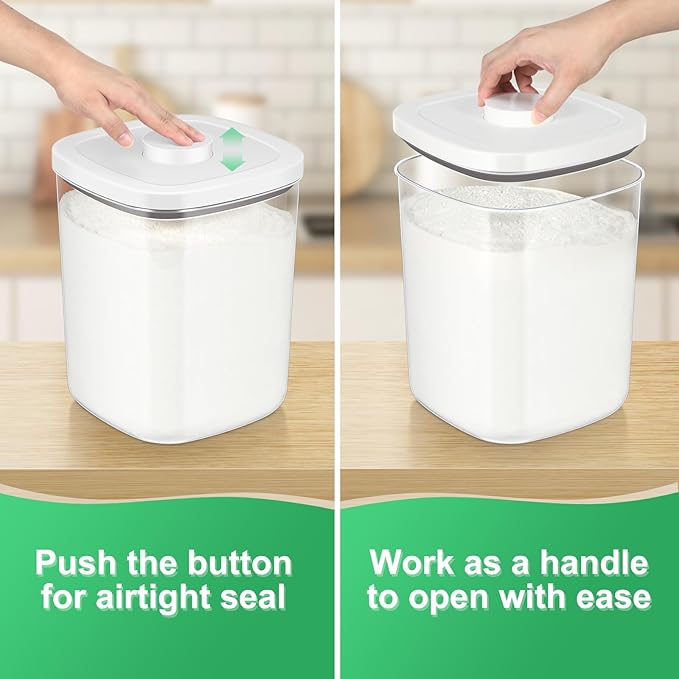 Push the button for airtight seal

Work as a handle to open with ease