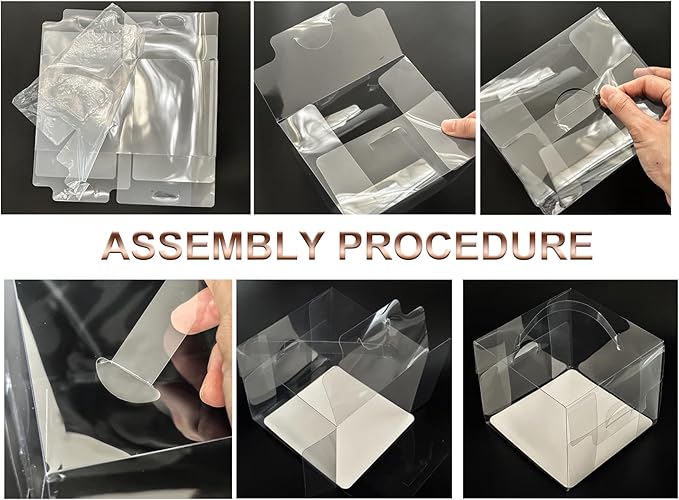 ASSEMBLY PROCEDURE