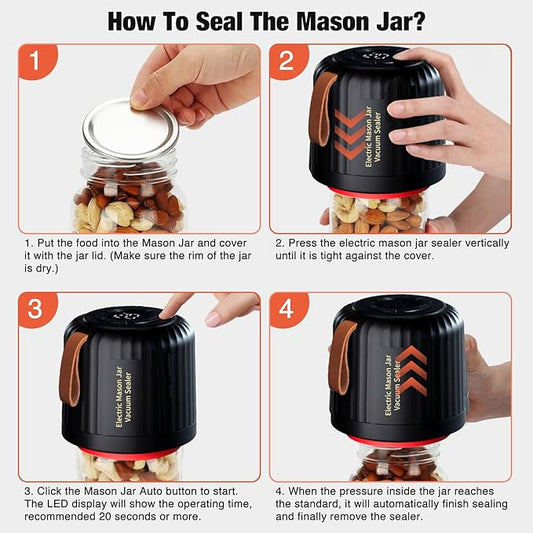 How To Seal The Mason Jar?

1

1. Put the food into the Mason Jar and cover it with the jar lid. (Make sure the rim of the jar is dry.)

2

Electric Mason Jar Vacuum Sealer

2. Press the electric mason jar sealer vertically until it is tight against the cover.

3

Electric Mason Jar Vacuum Sealer

3. Click the Mason Jar Auto button to start. The LED display will show the operating time, recommended 20 seconds or more.

4

Electric Mason Jar Vacuum Sealer

4. When the pressure inside the jar reaches the standard, it will automatically finish sealing and finally remove the sealer.