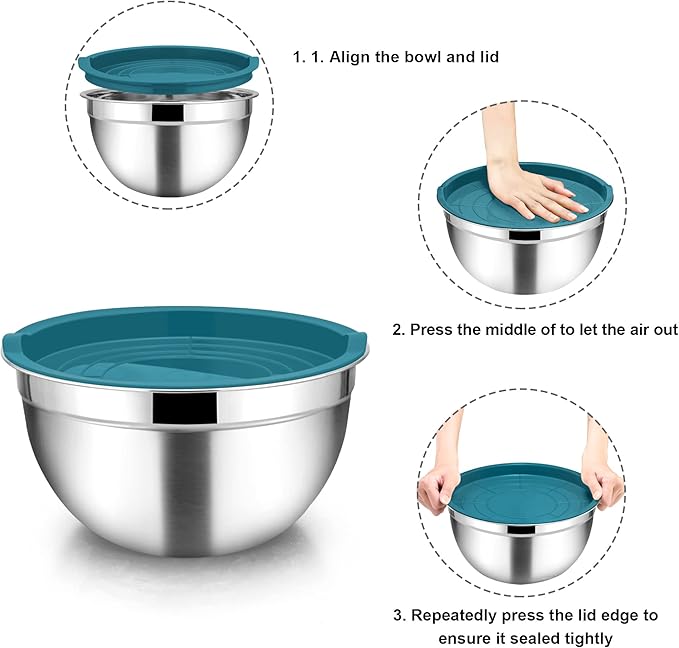 1. 1. Align the bowl and lid

2. Press the middle of to let the air out

3. Repeatedly press the lid edge to ensure it sealed tightly