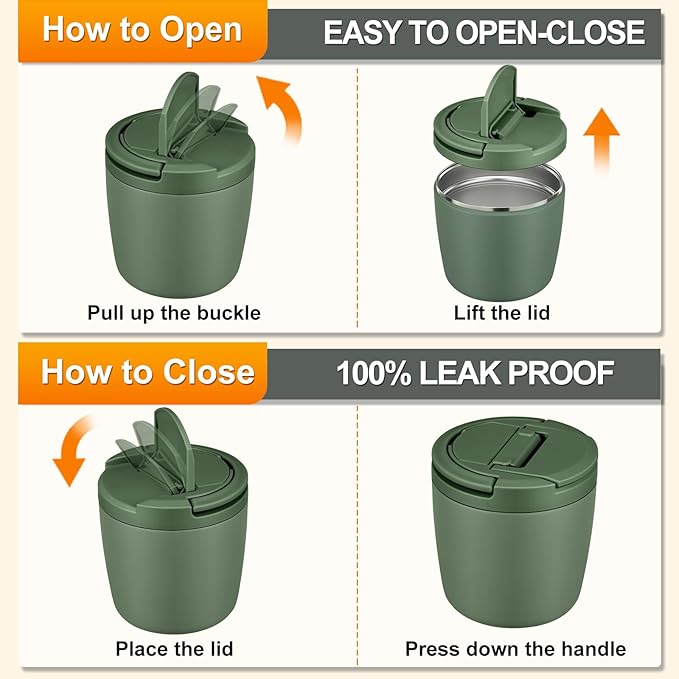 How to Open

EASY TO OPEN-CLOSE

Pull up the buckle

Lift the lid

How to Close

100% LEAK PROOF

Place the lid

Press down the handle