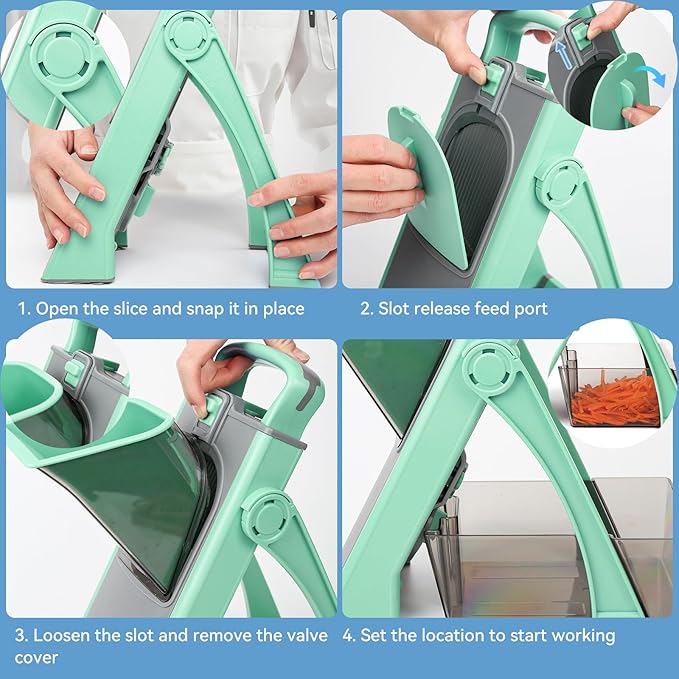 1. Open the slice and snap it in place

2. Slot release feed port

3. Loosen the slot and remove the valve cover

4. Set the location to start working