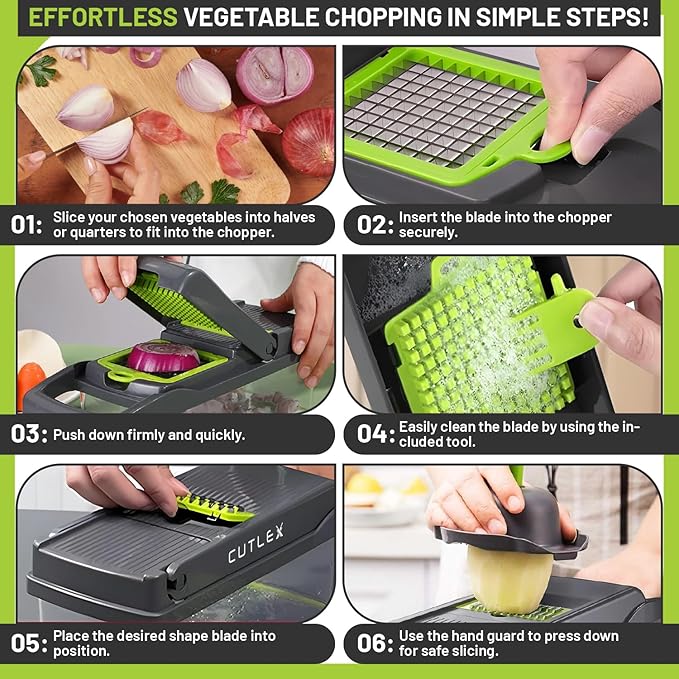 EFFORTLESS VEGETABLE CHOPPING IN SIMPLE STEPS!

01: Slice your chosen vegetables into halves or quarters to fit into the chopper.

02: Insert the blade into the chopper securely.

03: Push down firmly and quickly.

04: Easily clean the blade by using the included tool.

CUTLEX

05: Place the desired shape blade into position.

06: Use the hand guard to press down for safe slicing.