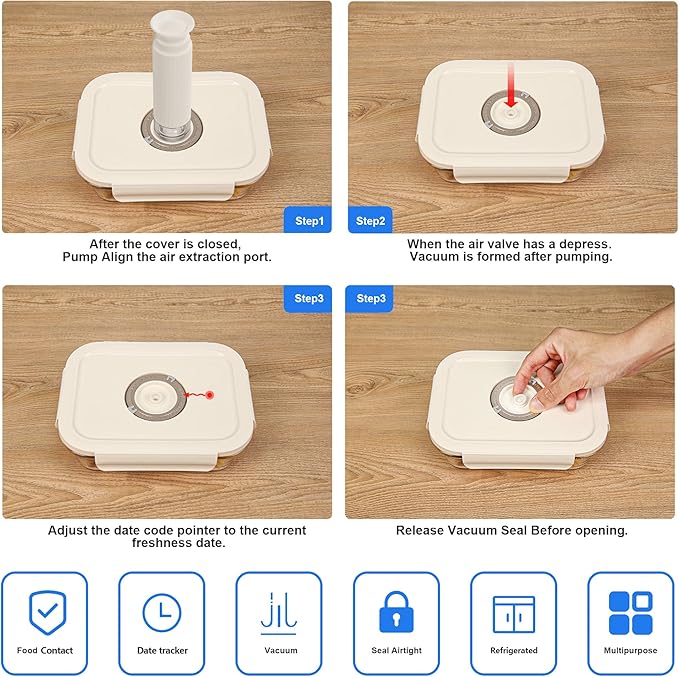 Step1

After the cover is closed, Pump Align the air extraction port.

Step2

When the air valve has a depress. Vacuum is formed after pumping.

Step3

Adjust the date code pointer to the current freshness date.

Step3

Release Vacuum Seal Before opening.

Food Contact

Date tracker

Vacuum

Seal Airtight

Refrigerated

Multipurpose