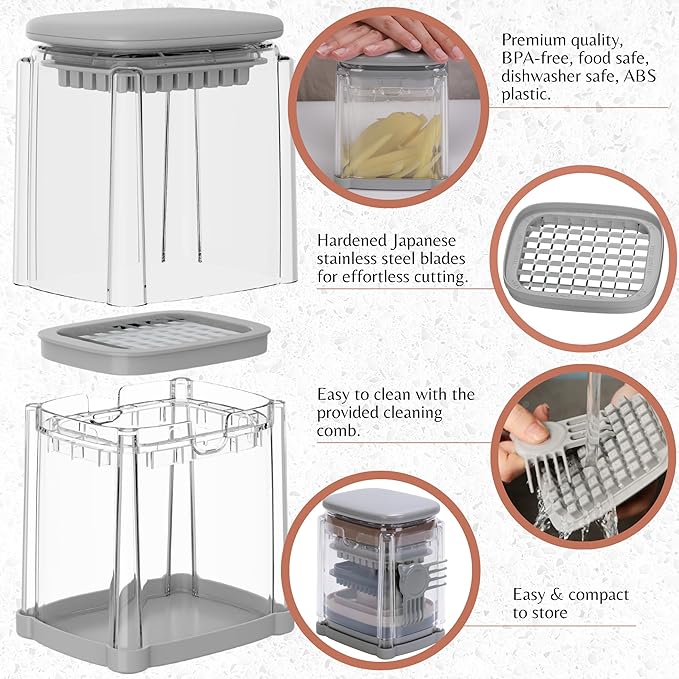 Premium quality, BPA-free, food safe, dishwasher safe, ABS plastic.

Hardened Japanese stainless steel blades for effortless cutting.

Easy to clean with the provided cleaning comb.

Easy & compact to store