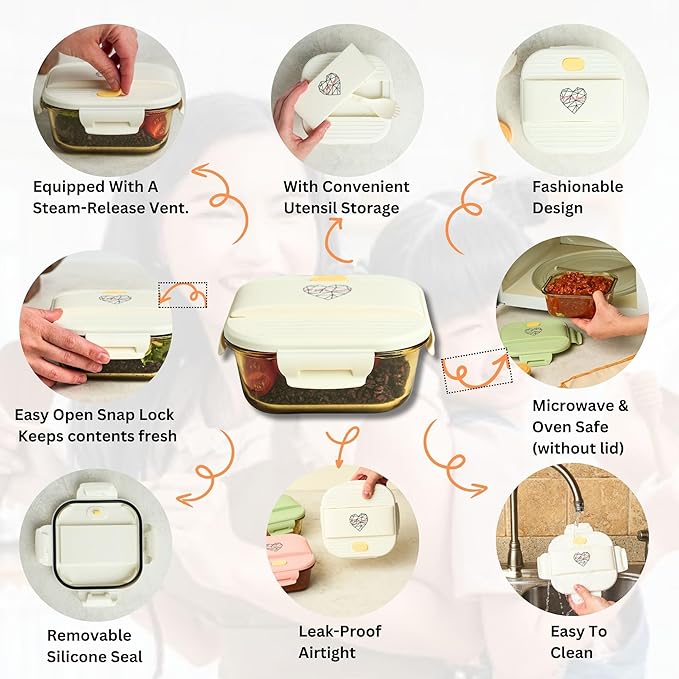 Equipped With A Steam-Release Vent.

With Convenient Utensil Storage

Fashionable Design

Easy Open Snap Lock Keeps contents fresh

Microwave & Oven Safe (without lid)

Removable Silicone Seal

Leak-Proof Airtight

Easy To Clean