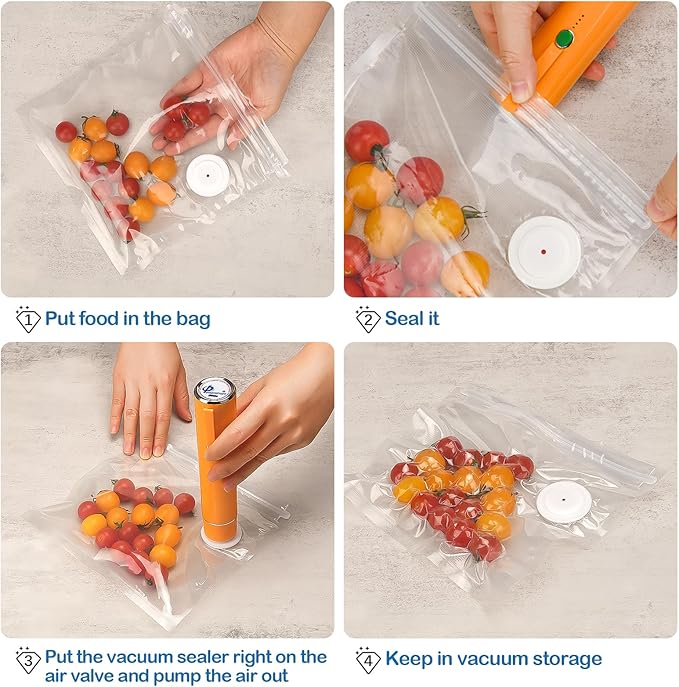 1 Put food in the bag

2 Seal it

3 Put the vacuum sealer right on the air valve and pump the air out

4 Keep in vacuum storage